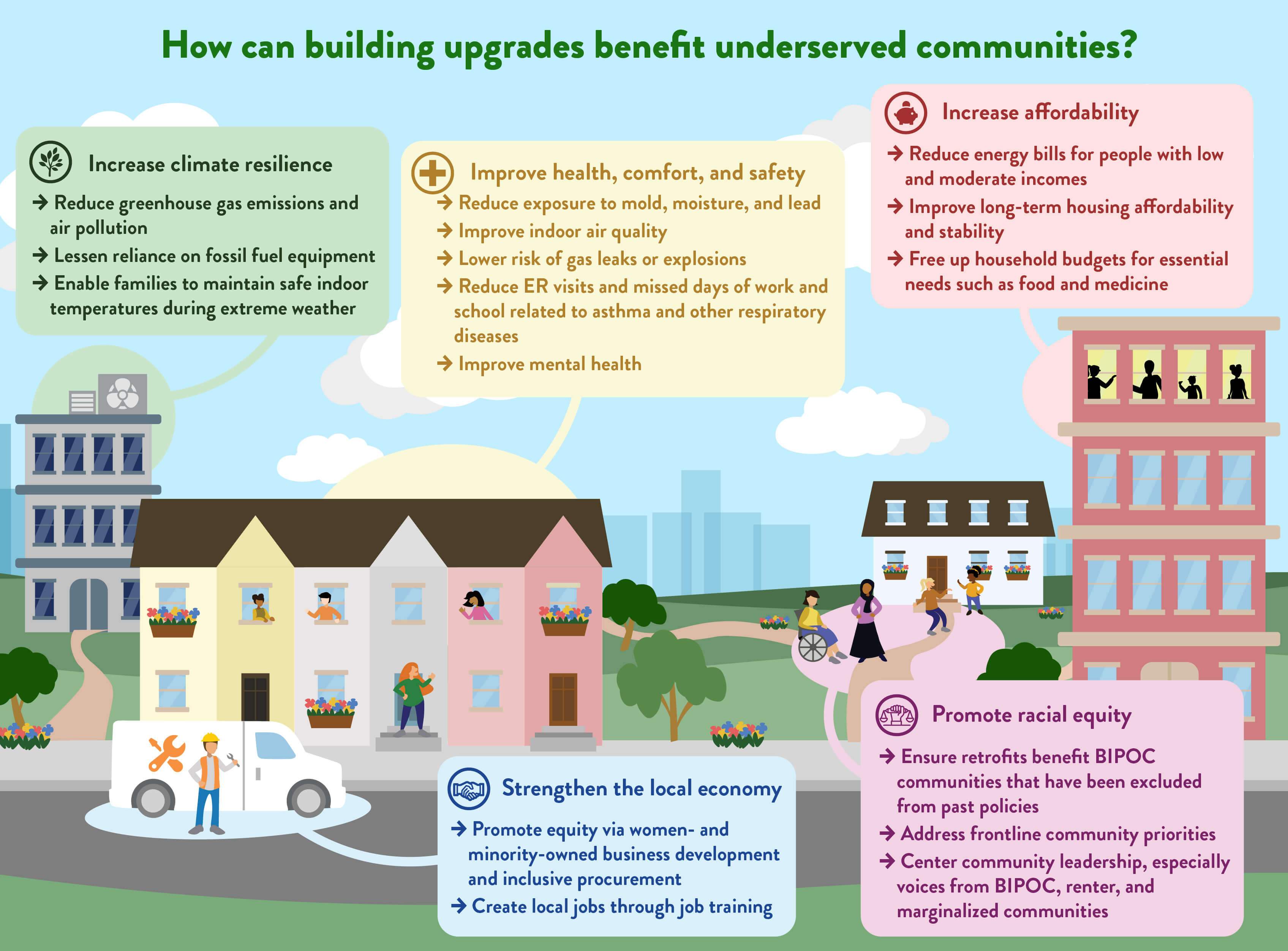 How can building upgrades benefit underserved communities?

Increase climate resilience

→ Reduce greenhouse gas emissions and air pollution

→ Lessen reliance on fossil fuel equipment

→ Enable families to maintain safe indoor temperatures during extreme weather

Improve health, comfort, and safety

→ Reduce exposure to mold, moisture, and lead

→ Improve indoor air quality

→ Lower risk of gas leaks or explosions

→ Reduce ER visits and missed days of work and school related to asthma and other respiratory diseases

→ Improve mental health

Increase affordability

→ Reduce energy bills for people with low and moderate incomes

→ Improve long-term housing affordability and stability

→ Free up household budgets for essential needs such as food and medicine

Strengthen the local economy

→ Promote equity via women- and minority-owned business development and inclusive procurement

→ Create local jobs through job training

Promote racial equity

→ Ensure retrofits benefit BIPOC communities that have been excluded from past policies

→ Address frontline community priorities

→ Center community leadership, especially voices from BIPOC, renter, and marginalized communities