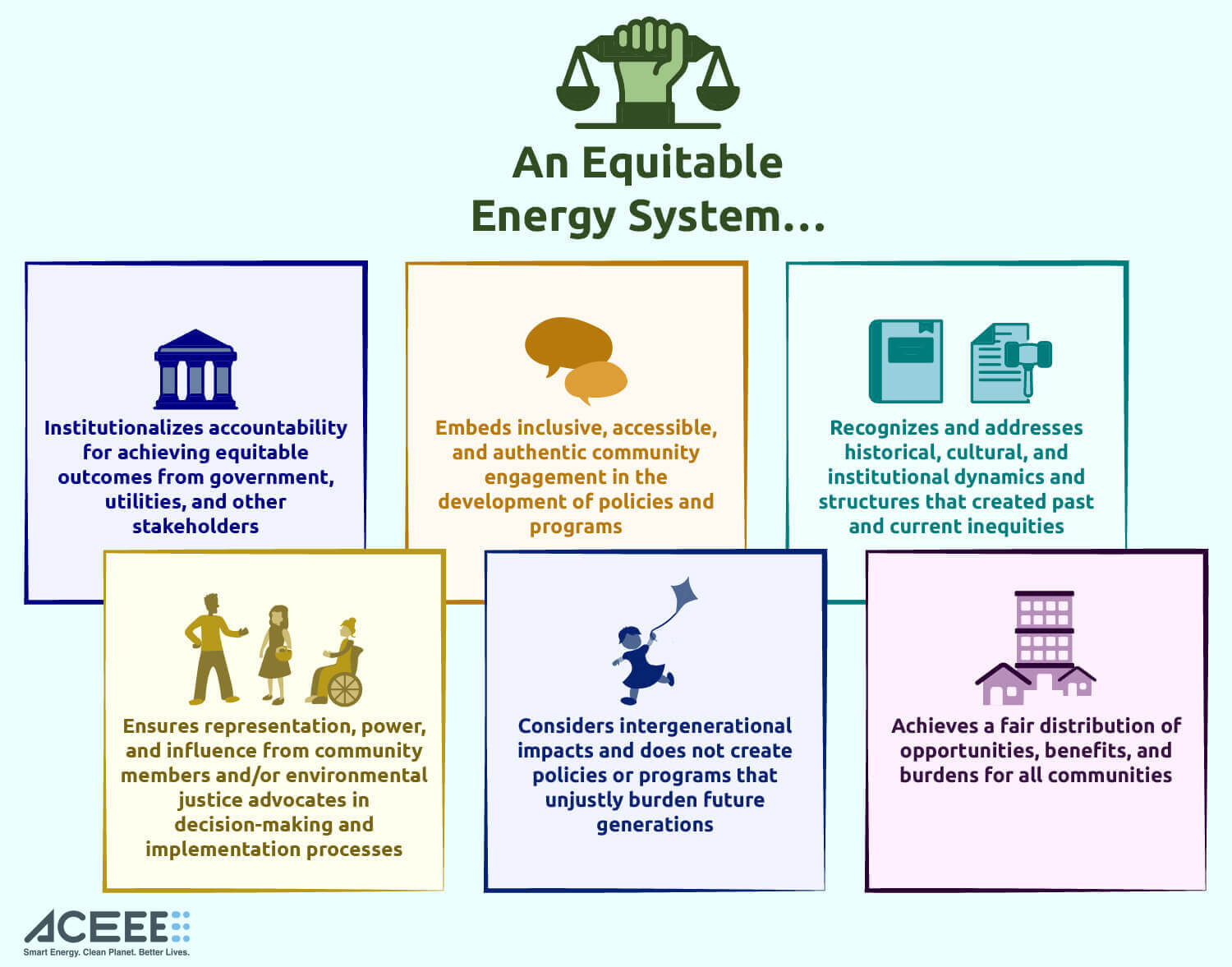 An Equitable Energy System...

Institutionalizes accountability for achieving equitable outcomes from government, utilities, and other stakeholders

Embeds inclusive, accessible, and authentic community engagement in the development of policies and programs

Recognizes and addresses historical, cultural, and institutional dynamics and structures that created past and current inequities

Ensures representation, power, and influence from community members and/or environmental justice advocates in decision-making and implementation processes

Considers intergenerational impacts and does not create policies or programs that unjustly burden future generations

Achieves a fair distribution of opportunities, benefits, and burdens for all communities

ACEEE
Smart Energy. Clean Planet. Better Lives.